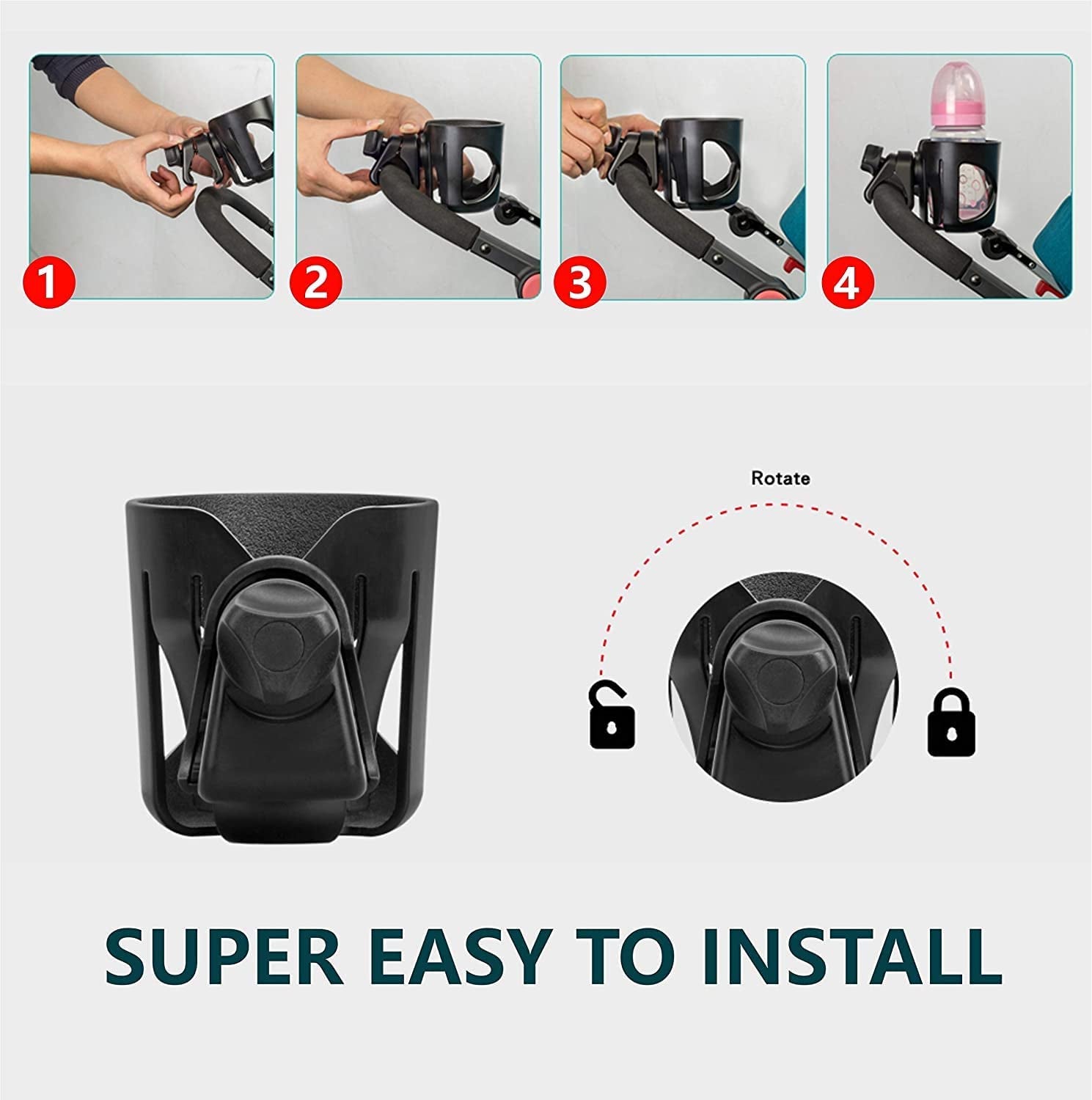 1

2

3

4

Rotate

SUPER EASY TO INSTALL