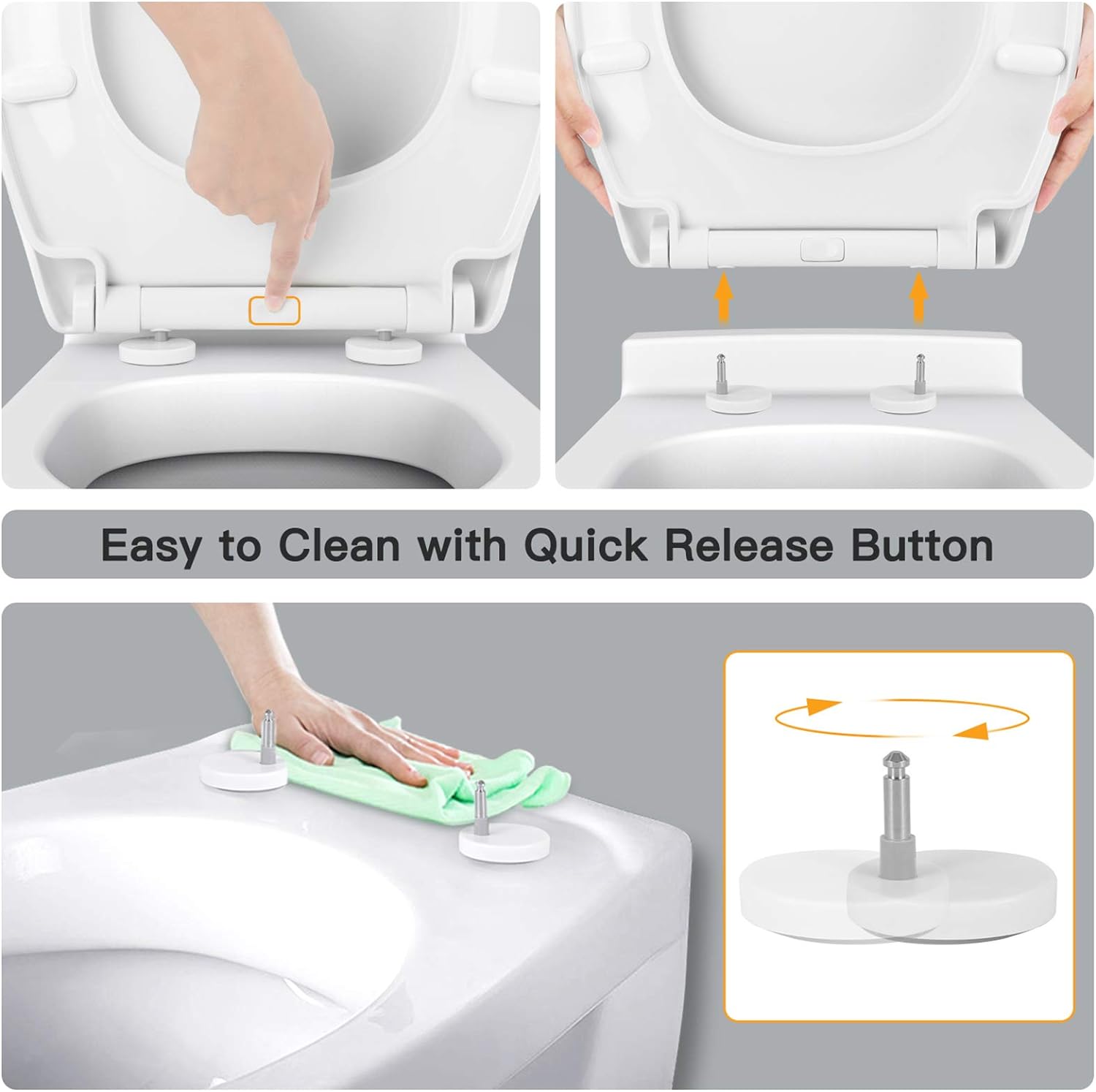 Easy to Clean with Quick Release Button