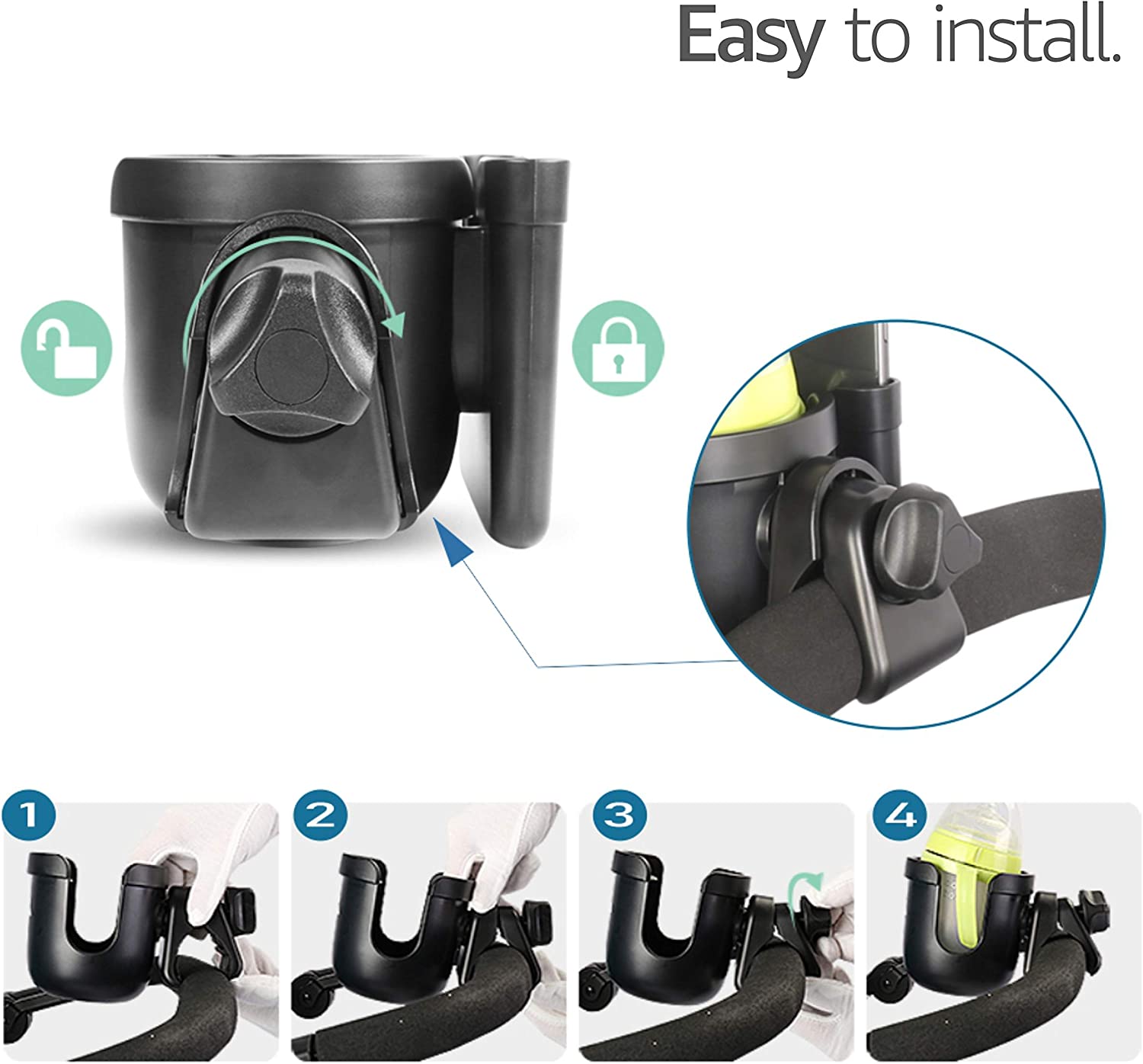 Easy to install.

1

2

3

4