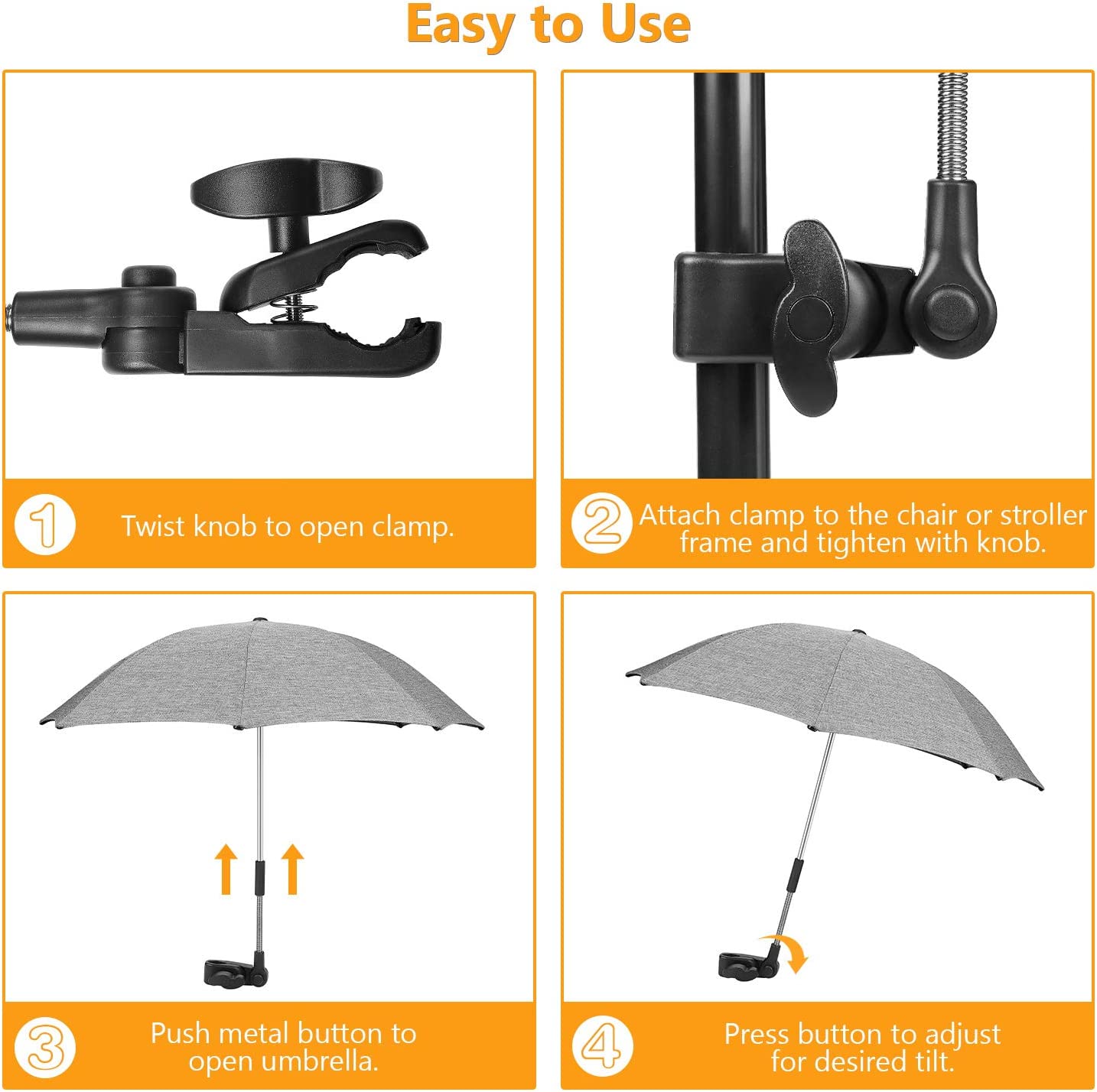 Easy to Use

1 Twist knob to open clamp.

2 Attach clamp to the chair or stroller frame and tighten with knob.

3 Push metal button to open umbrella.

4 Press button to adjust for desired tilt.