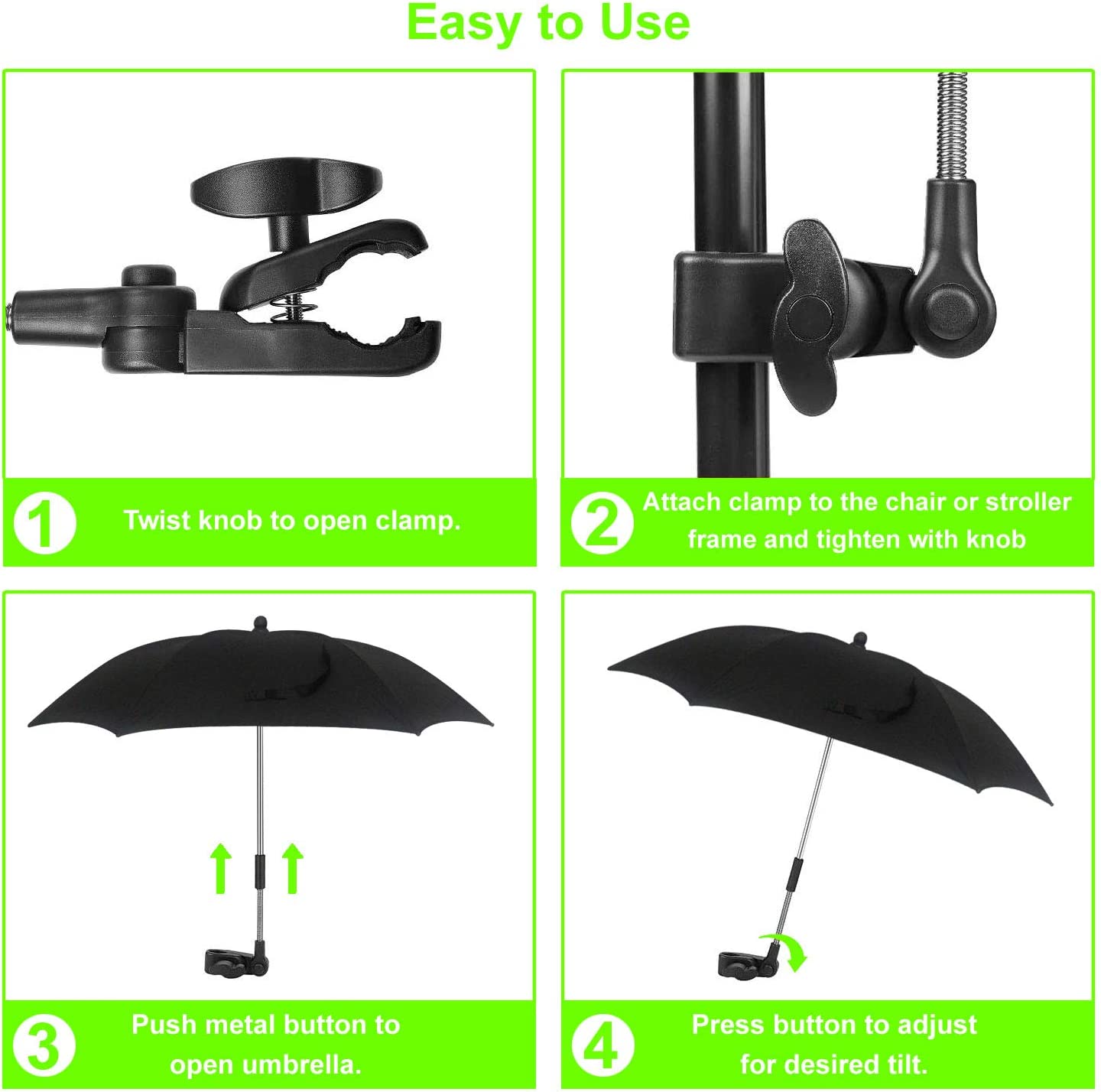 Easy to Use

1 Twist knob to open clamp.

2 Attach clamp to the chair or stroller frame and tighten with knob

3 Push metal button to open umbrella.

4 Press button to adjust for desired tilt.