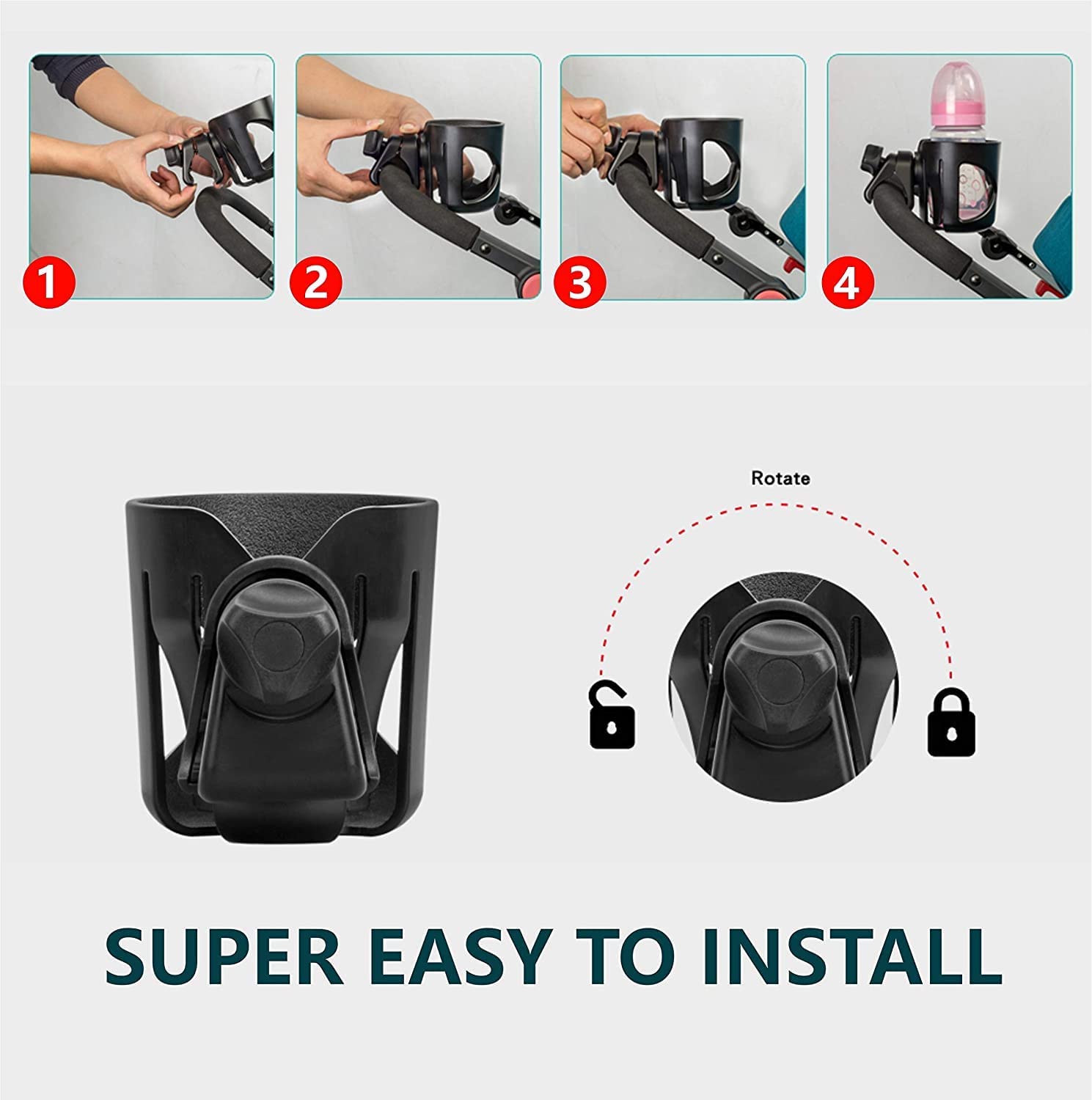 1

2

3

4

Rotate

SUPER EASY TO INSTALL